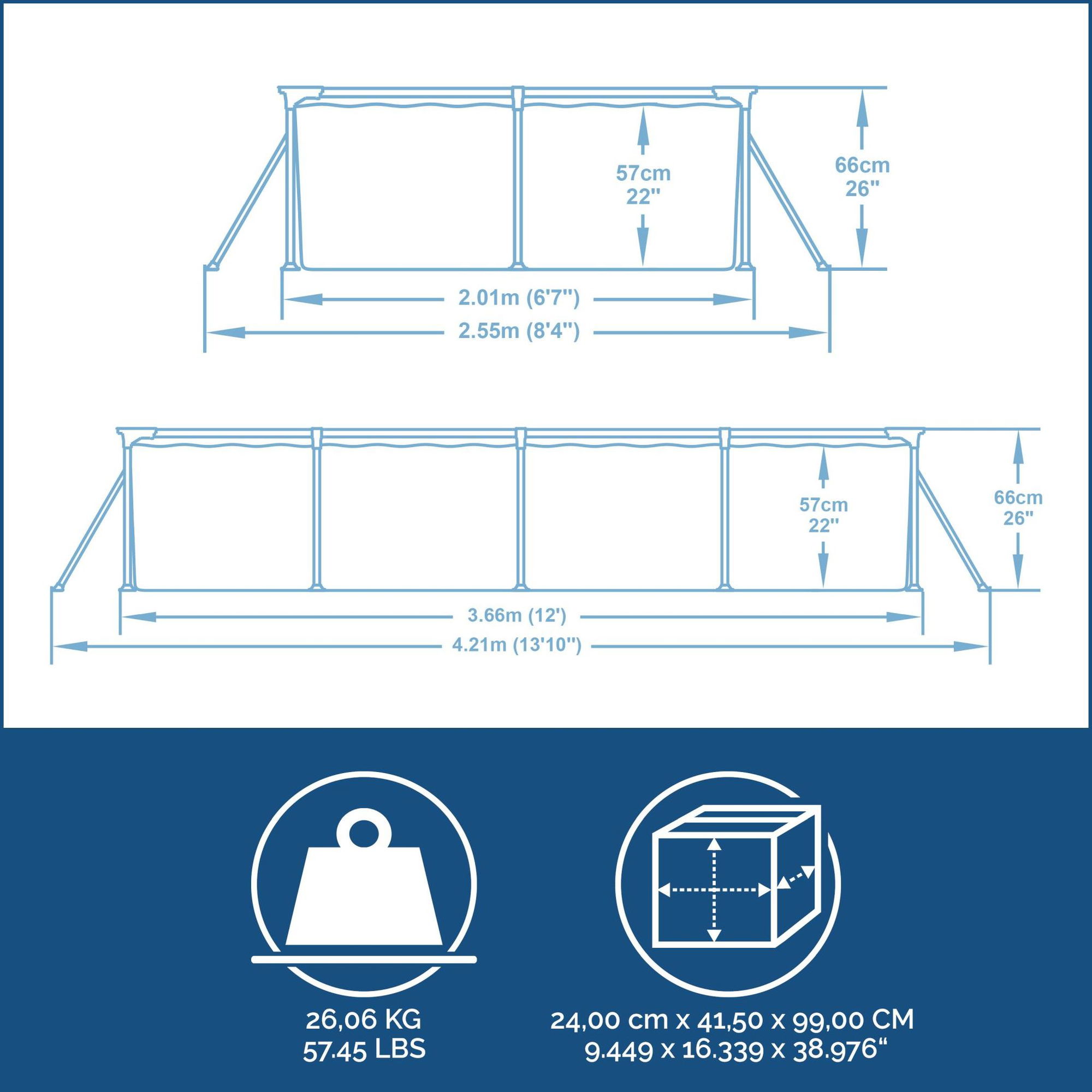 57cm
22"

66cm
26"

2.01m (6'7")

2.55m (8'4")

57cm
22"

66cm
26"

3.66m (12')

4.21m (13'10")

26,06 KG
57.45 LBS

24,00 cm x 41,50 x 99,00 CM
9.449 x 16.339 x 38.976“